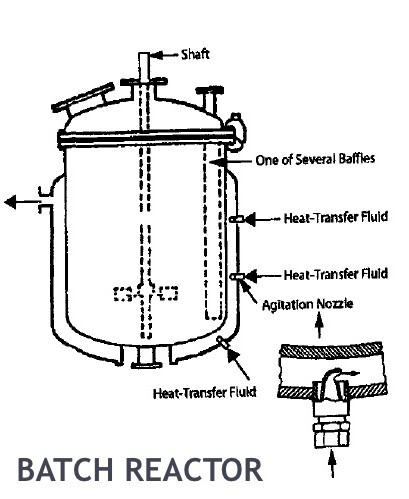 Shaft

One of Several Baffles

Heat-Transfer Fluid

Heat-Transfer Fluid

Agitation Nozzle

Heat-Transfer Fluid

BATCH REACTOR